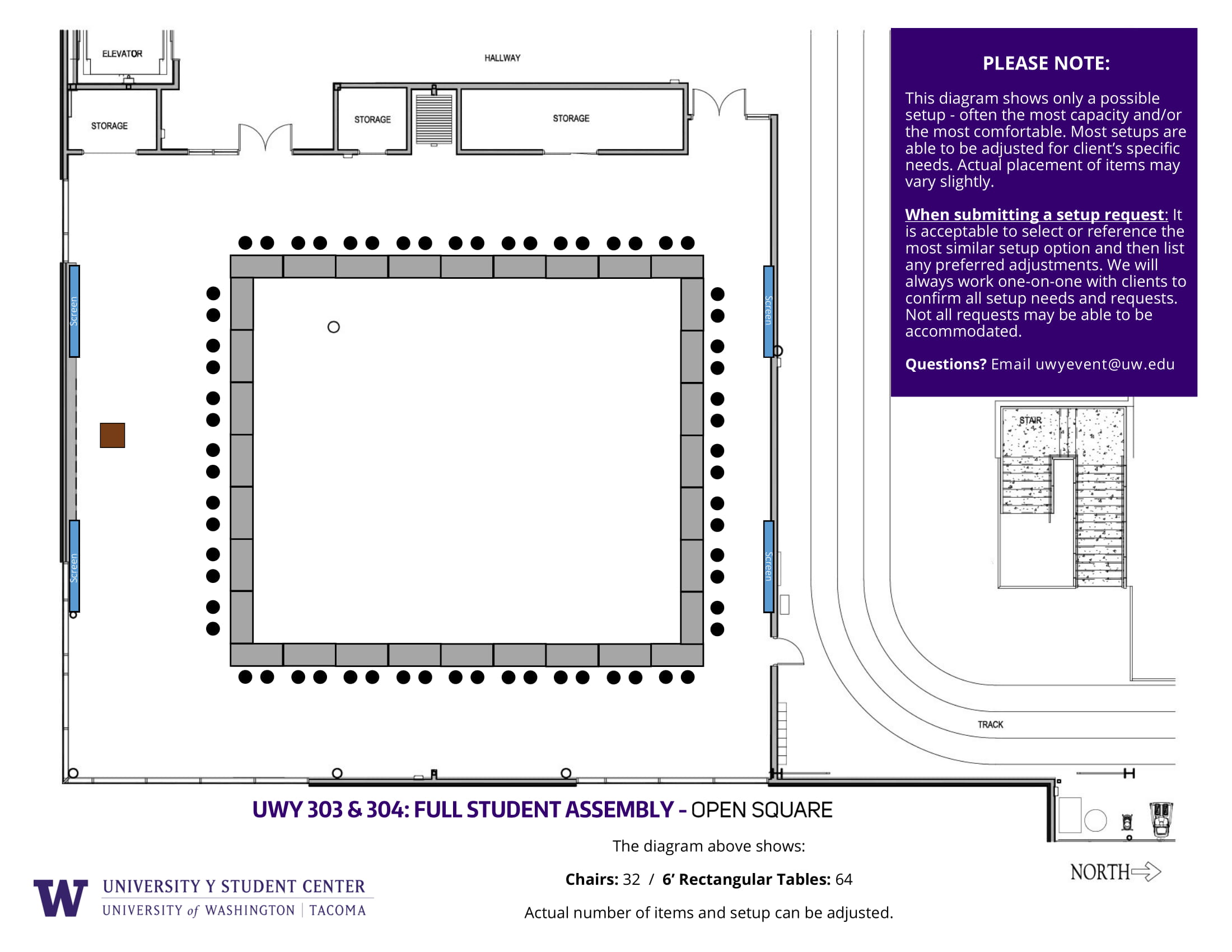 ELEVATOR

HALLWAY

STORAGE

STORAGE

STORAGE

Screen

Screen

Screen

Screen

STAIR

TRACK

PLEASE NOTE:

This diagram shows only a possible setup - often the most capacity and/or the most comfortable. Most setups are able to be adjusted for client's specific needs. Actual placement of items may vary slightly.

When submitting a setup request: It is acceptable to select or reference the most similar setup option and then list any preferred adjustments. We will always work one-on-one with clients to confirm all setup needs and requests. Not all requests may be able to be accommodated.

Questions? Email uwyevent@uw.edu

UWY 303 & 304: FULL STUDENT ASSEMBLY - OPEN SQUARE

The diagram above shows:

Chairs: 32 / 6' Rectangular Tables: 64

Actual number of items and setup can be adjusted.

NORTH

W UNIVERSITY Y STUDENT CENTER
UNIVERSITY of WASHINGTON | TACOMA