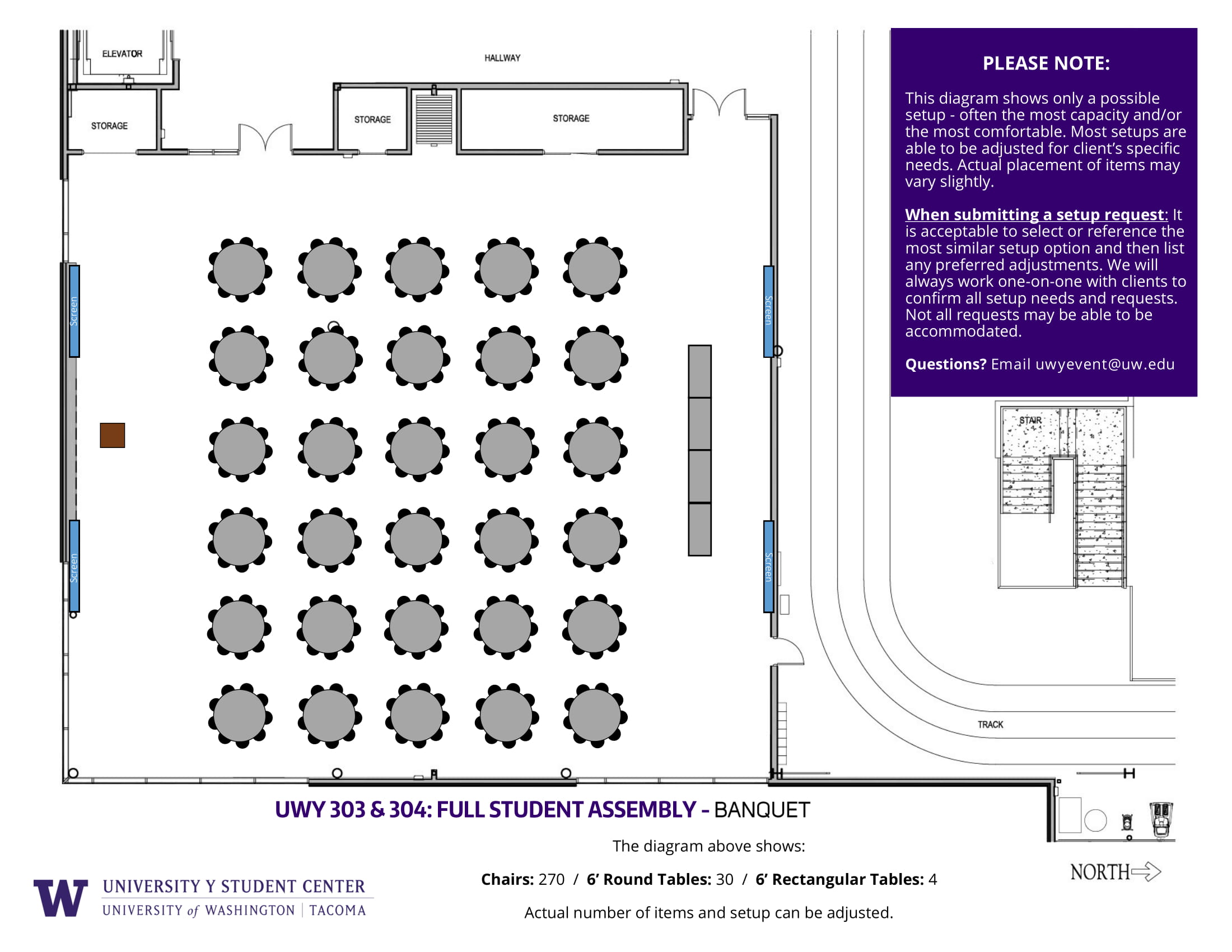 ELEVATOR

HALLWAY

STORAGE

STORAGE

STORAGE

Screen

Screen

Screen

Screen

PLEASE NOTE:

This diagram shows only a possible setup - often the most capacity and/or the most comfortable. Most setups are able to be adjusted for client's specific needs. Actual placement of items may vary slightly.

When submitting a setup request: It is acceptable to select or reference the most similar setup option and then list any preferred adjustments. We will always work one-on-one with clients to confirm all setup needs and requests. Not all requests may be able to be accommodated.

Questions? Email uwyevent@uw.edu

STAIR

TRACK

UWY 303 & 304: FULL STUDENT ASSEMBLY - BANQUET

The diagram above shows:

Chairs: 270 / 6' Round Tables: 30 / 6' Rectangular Tables: 4

Actual number of items and setup can be adjusted.

NORTH

W UNIVERSITY Y STUDENT CENTER
UNIVERSITY of WASHINGTON | TACOMA